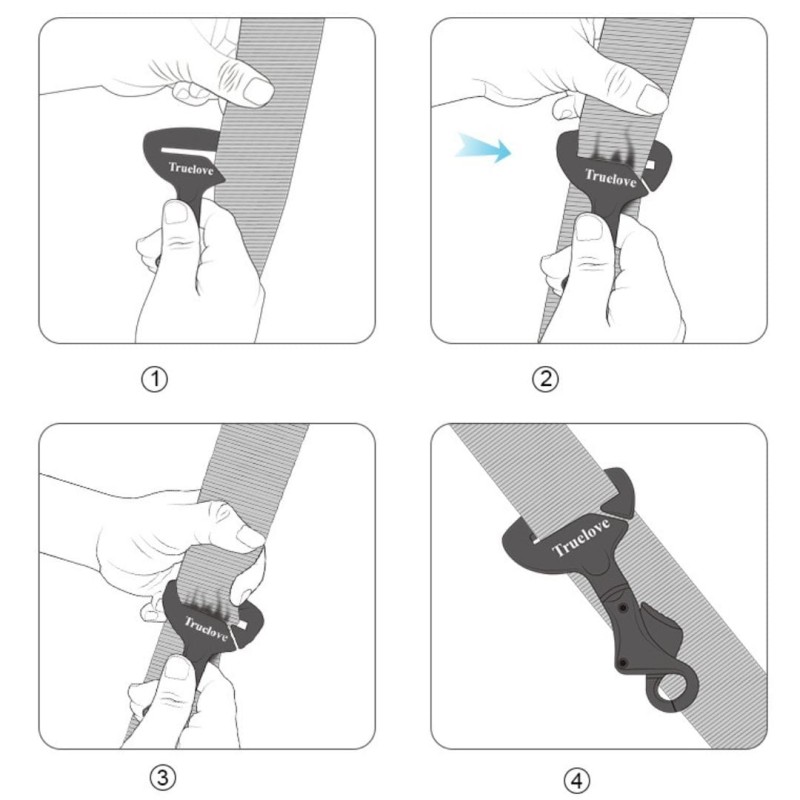 Truelove

①

Truelove

②

Truelove

③

Truelove

④